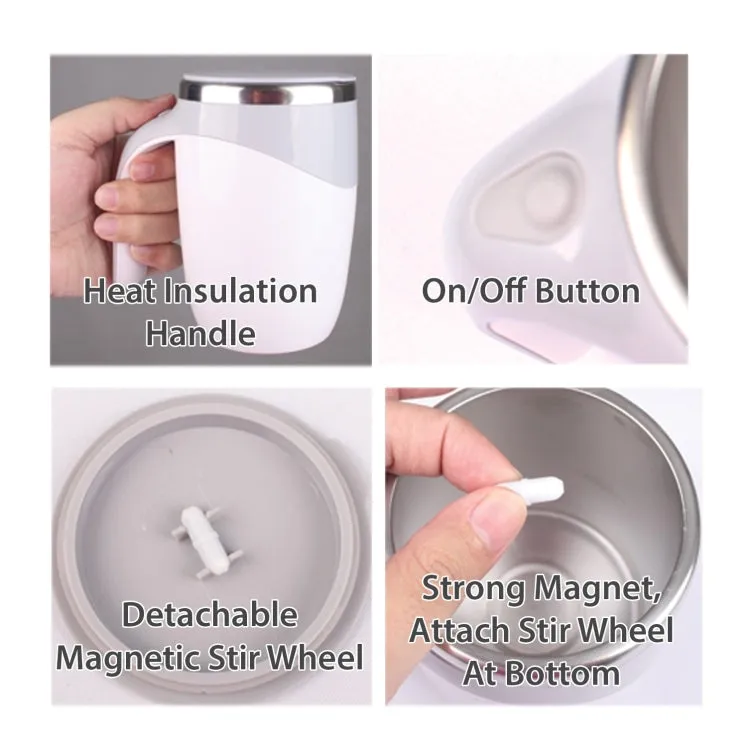 Heat Insulation Handle

On/Off Button

Detachable Magnetic Stir Wheel

Strong Magnet, Attach Stir Wheel At Bottom