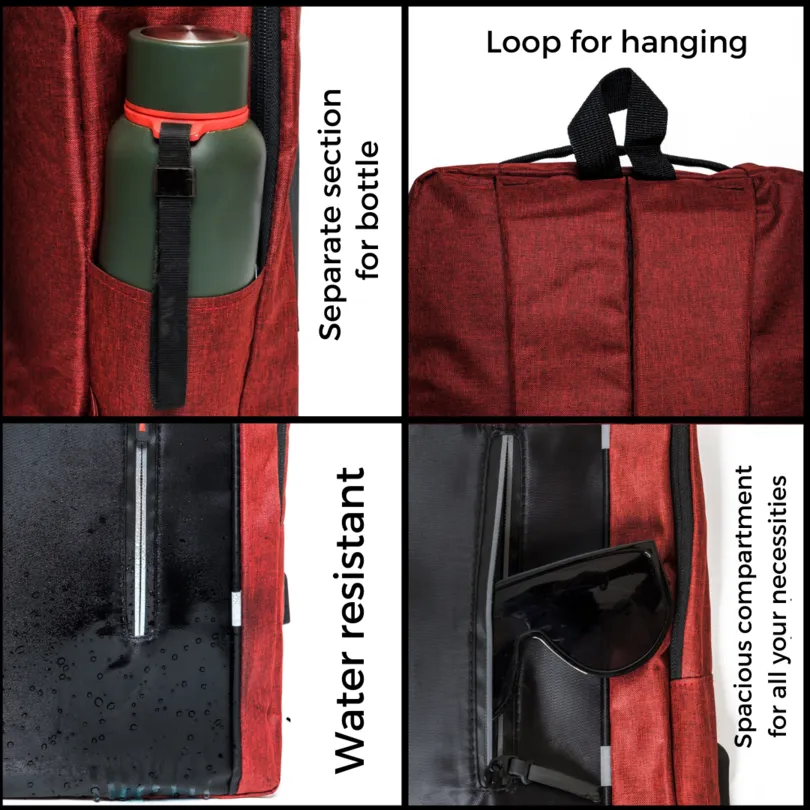 Separate section for bottle

Loop for hanging

Water resistant

Spacious compartment for all your necessities